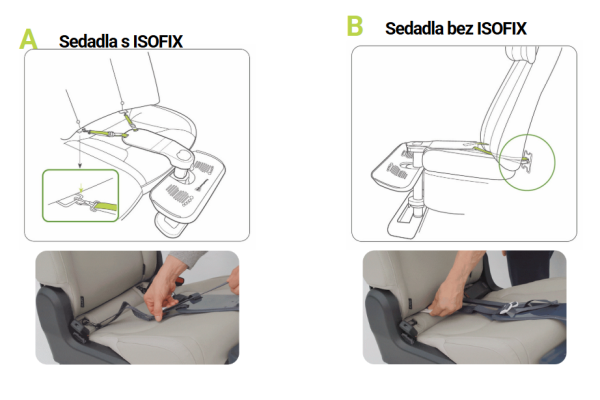 A Sedadla s ISOFIX

B Sedadla bez ISOFIX