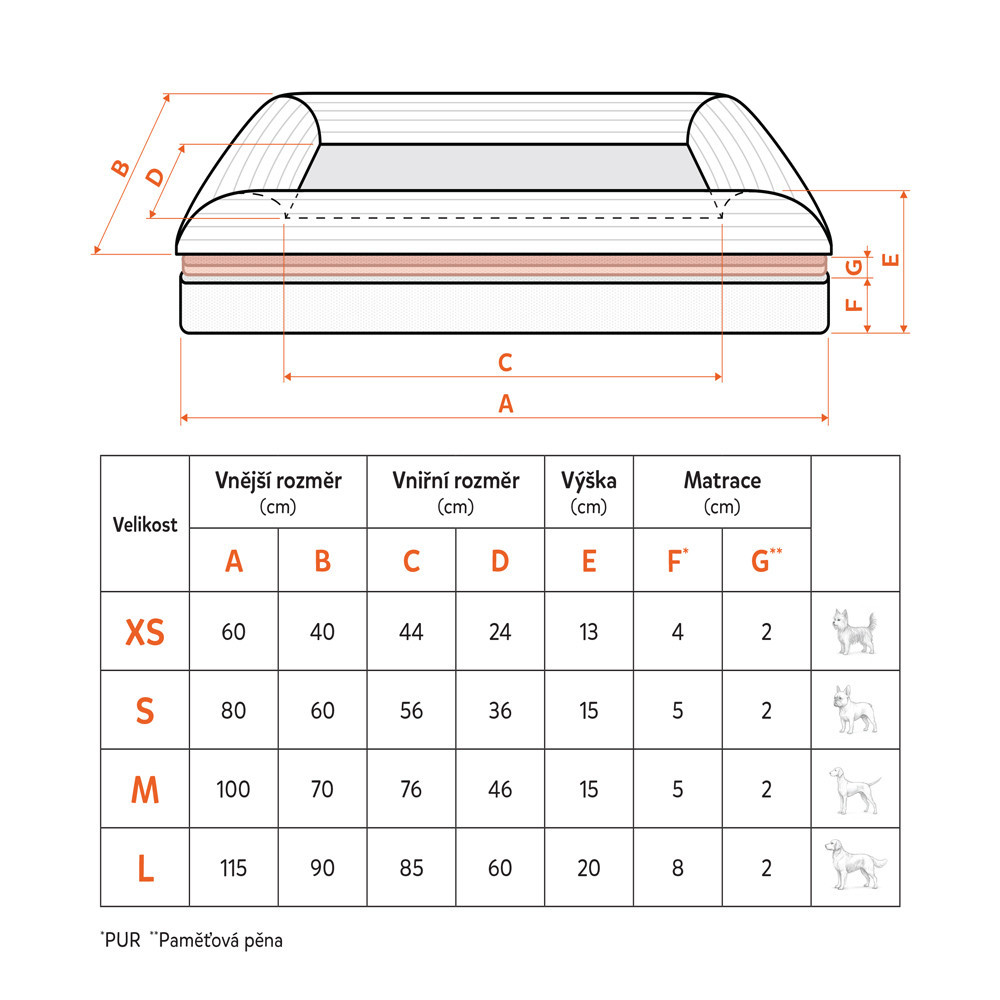 B
D
G
E
F
C
A

| Velikost | Vnější rozměr (cm) | | Vnitřní rozměr (cm) | | Výška (cm) | Matrace (cm) | | |
|---|---|---|---|---|---|---|---|---|
| | A | B | C | D | E | F* | G** | |
| XS | 60 | 40 | 44 | 24 | 13 | 4 | 2 | |
| S | 80 | 60 | 56 | 36 | 15 | 5 | 2 | |
| M | 100 | 70 | 76 | 46 | 15 | 5 | 2 | |
| L | 115 | 90 | 85 | 60 | 20 | 8 | 2 | |

*PUR **Paměťová pěna